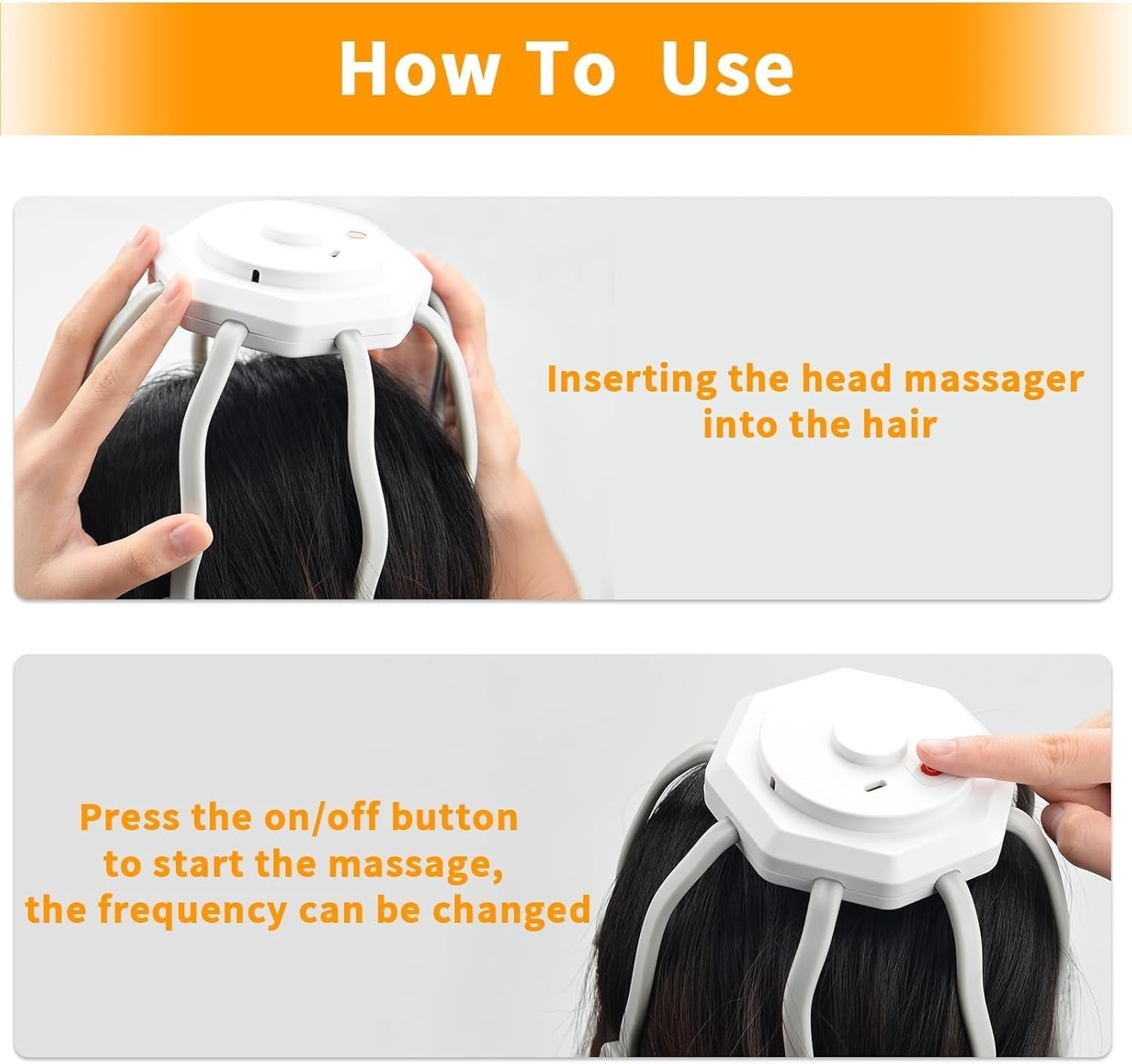 How To Use

Inserting the head massager into the hair

Press the on/off button to start the massage, the frequency can be changed